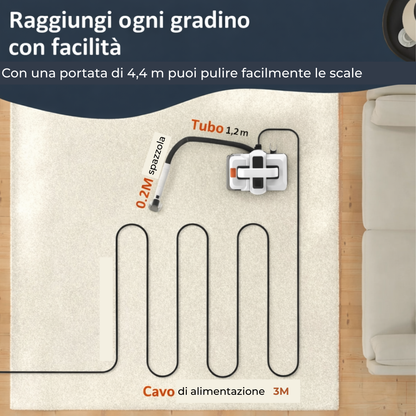 Raggiungi ogni gradino con facilità

Con una portata di 4,4 m puoi pulire facilmente le scale

Tubo 1,2 m

0.2M spazzola

Cavo di alimentazione 3M